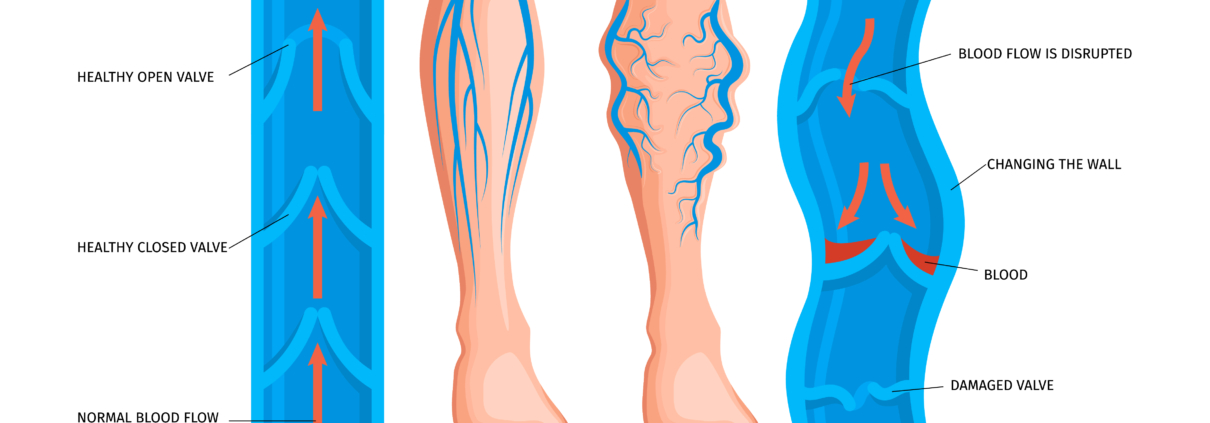 HEALTHY OPEN VALVE

HEALTHY CLOSED VALVE

NORMAL BLOOD FLOW

BLOOD FLOW IS DISRUPTED

CHANGING THE WALL

BLOOD

DAMAGED VALVE