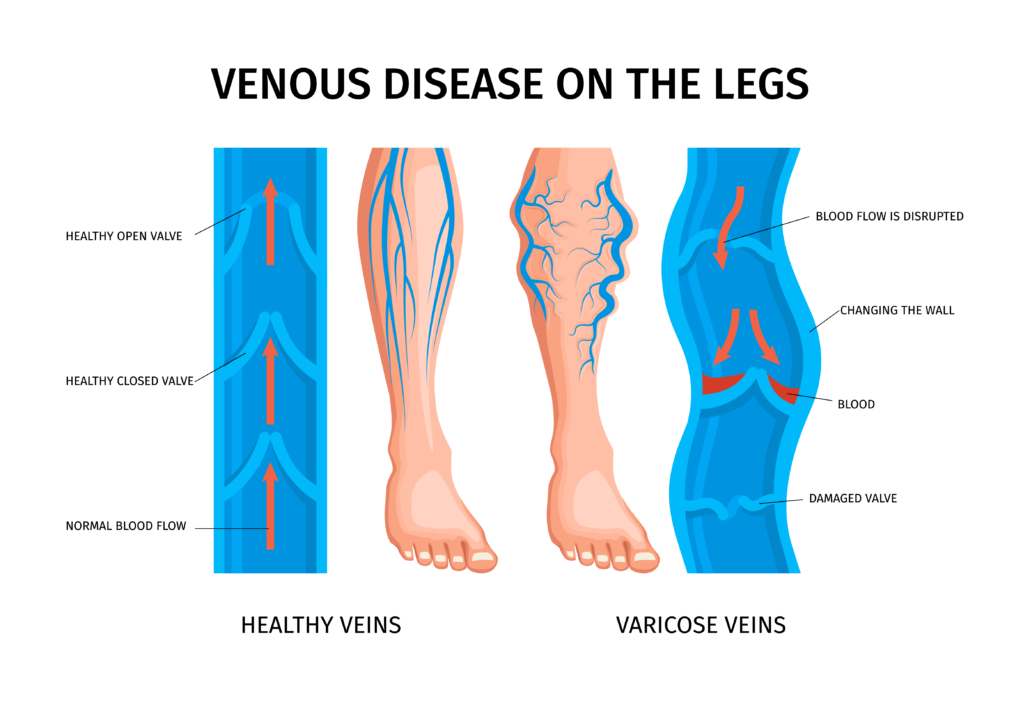 VENOUS DISEASE ON THE LEGS

HEALTHY OPEN VALVE

HEALTHY CLOSED VALVE

NORMAL BLOOD FLOW

BLOOD FLOW IS DISRUPTED

CHANGING THE WALL

BLOOD

DAMAGED VALVE

HEALTHY VEINS

VARICOSE VEINS